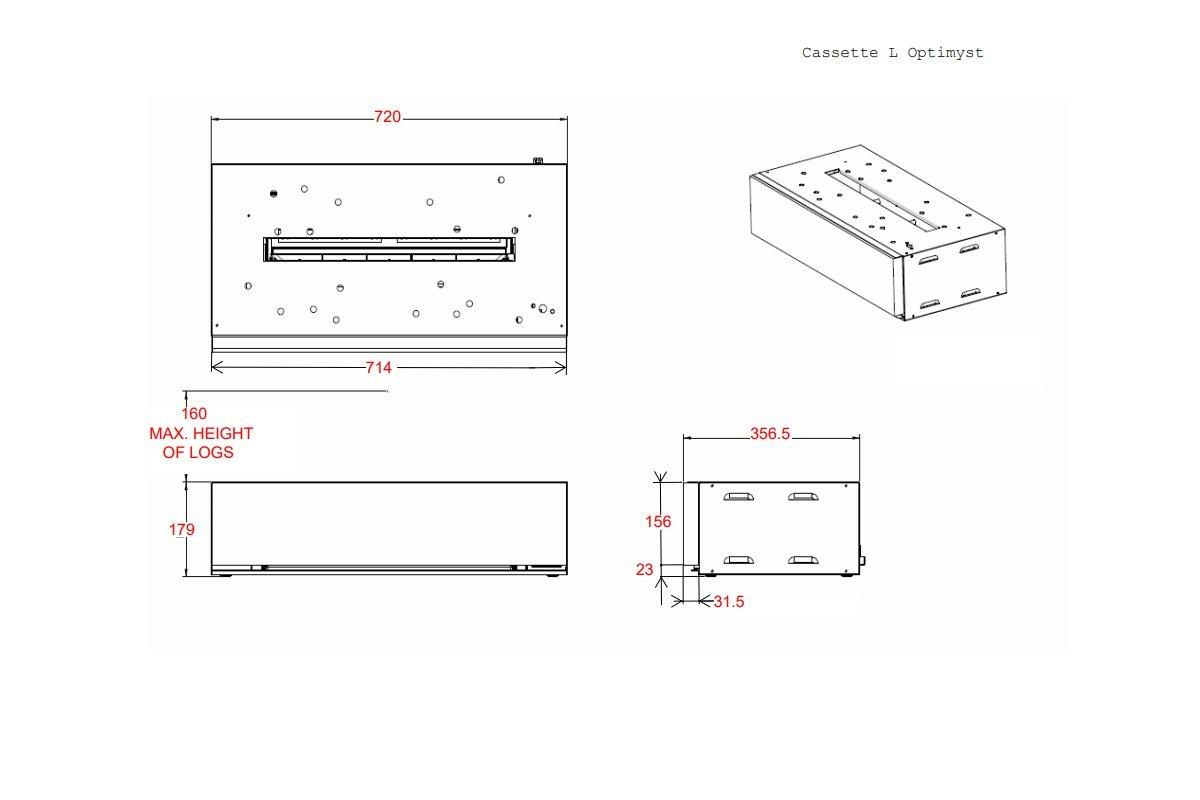 Cassette L Optimyst

720

714

160
MAX. HEIGHT
OF LOGS

179

356.5

156

23

31.5