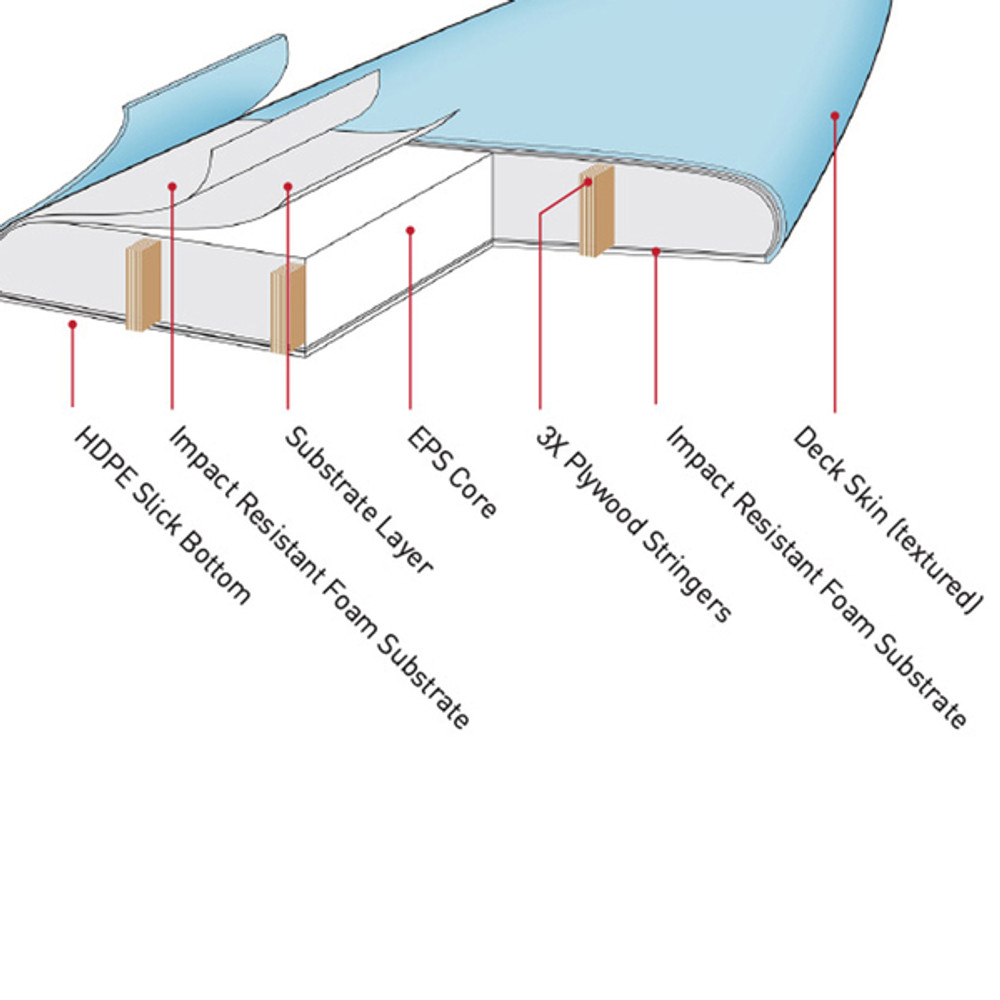 HDPE Slick Bottom
Impact Resistant Foam Substrate
Substrate Layer
EPS Core
3X Plywood Stringers
Impact Resistant Foam Substrate
Deck Skin (textured)