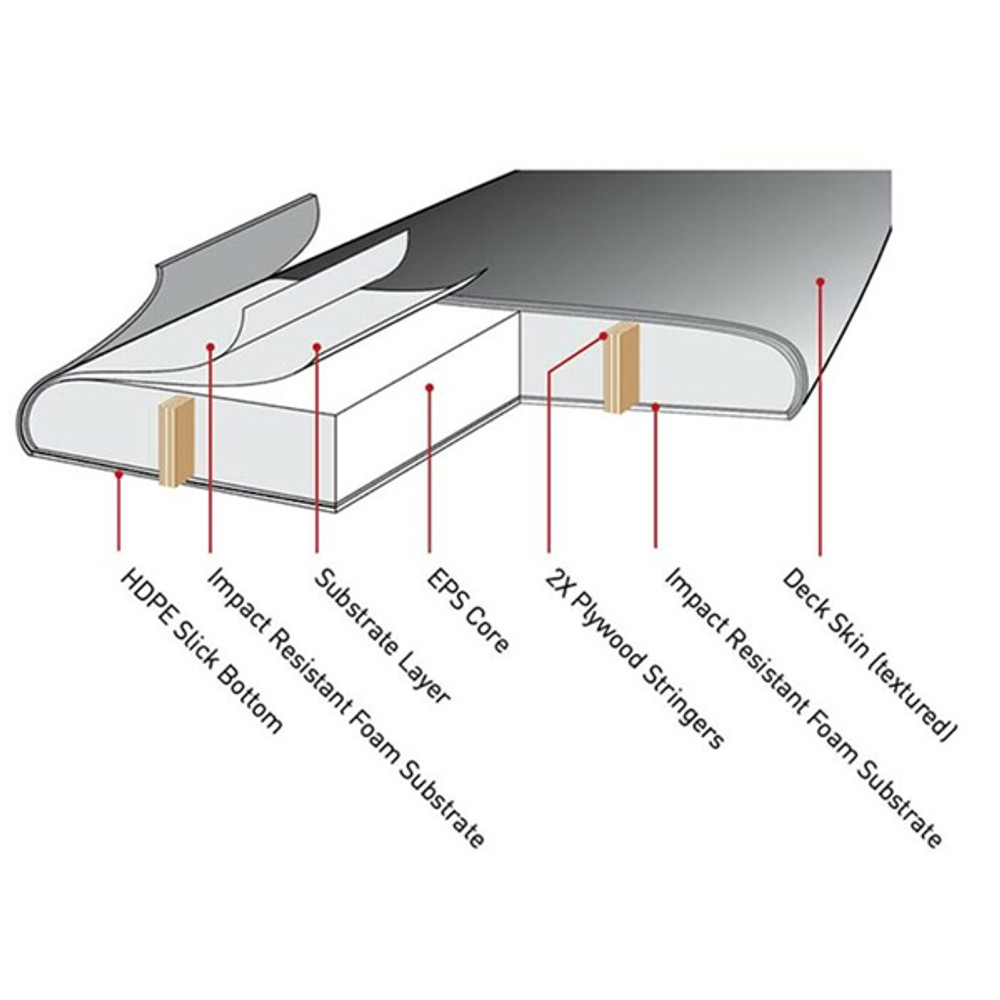 HDPE Slick Bottom

Impact Resistant Foam Substrate

Substrate Layer

EPS Core

2X Plywood Stringers

Impact Resistant Foam Substrate

Deck Skin (textured)