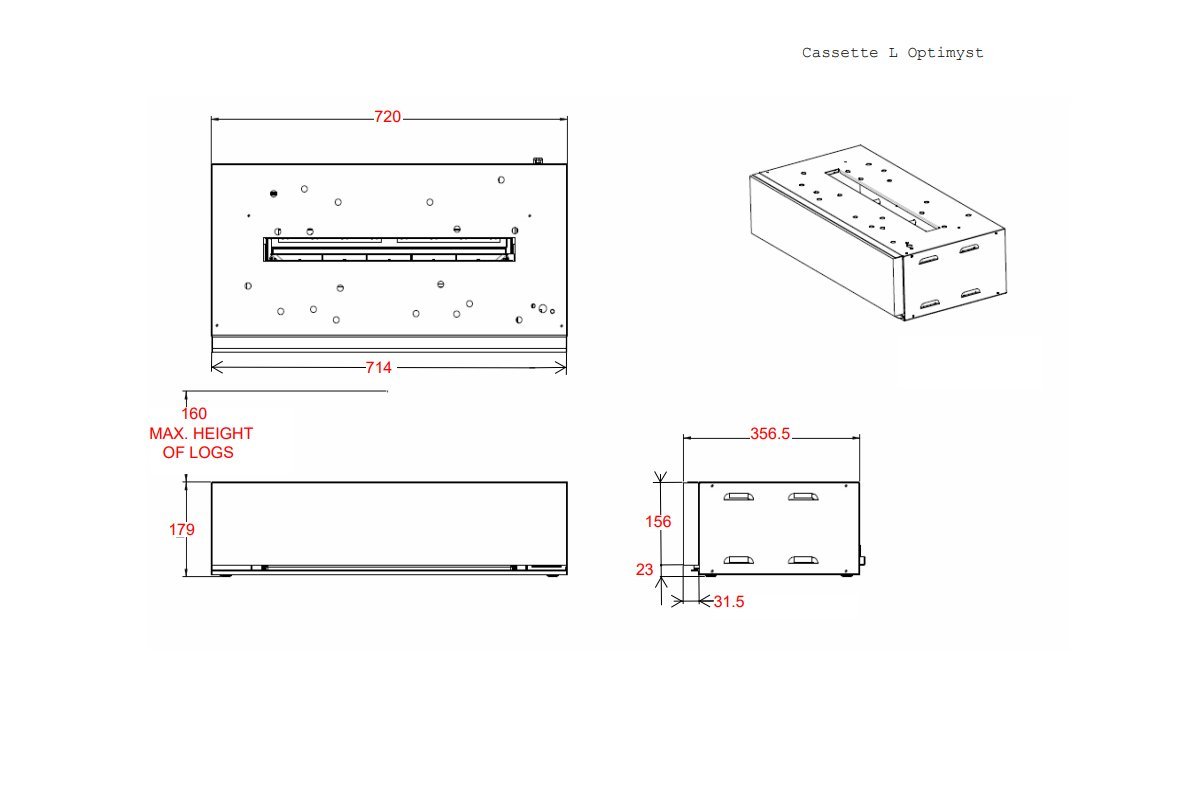 Cassette L Optimyst

720

714

160
MAX. HEIGHT
OF LOGS

179

356.5

156

23

31.5